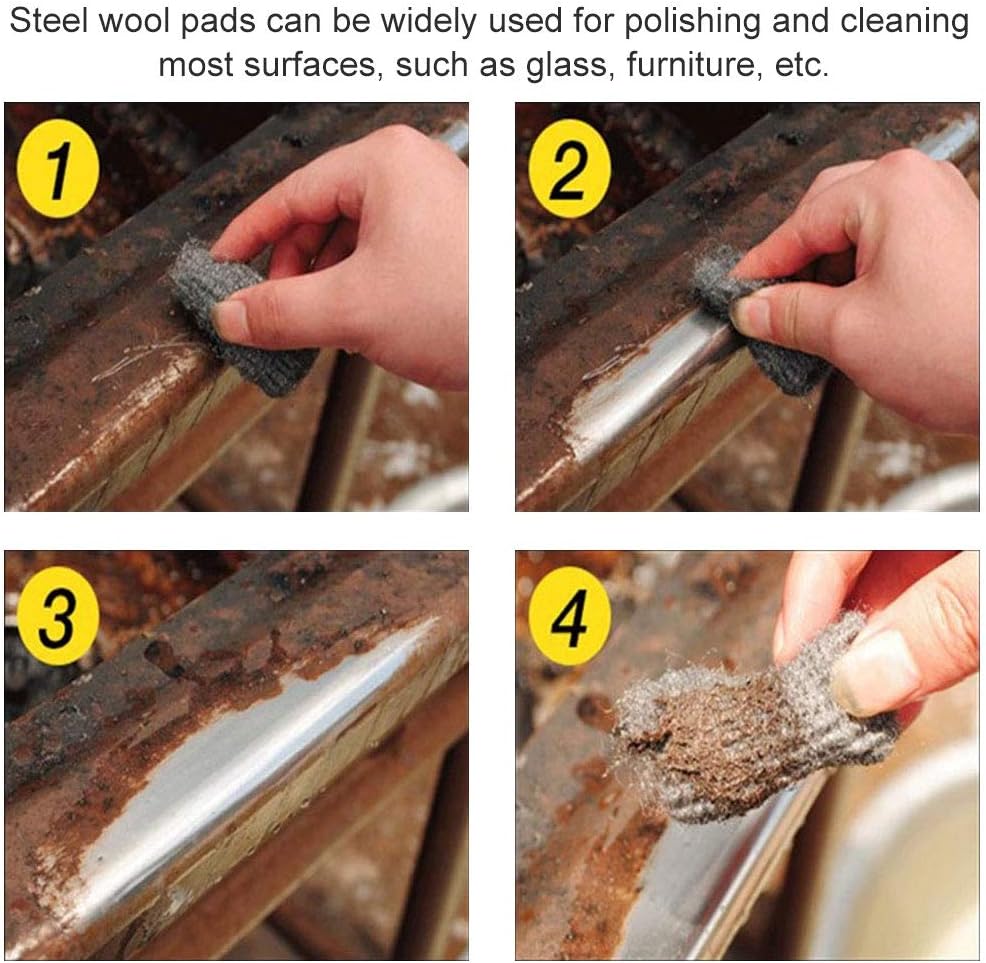 Steel wool pads can be widely used for polishing and cleaning most surfaces, such as glass, furniture, etc.

1

2

3

4