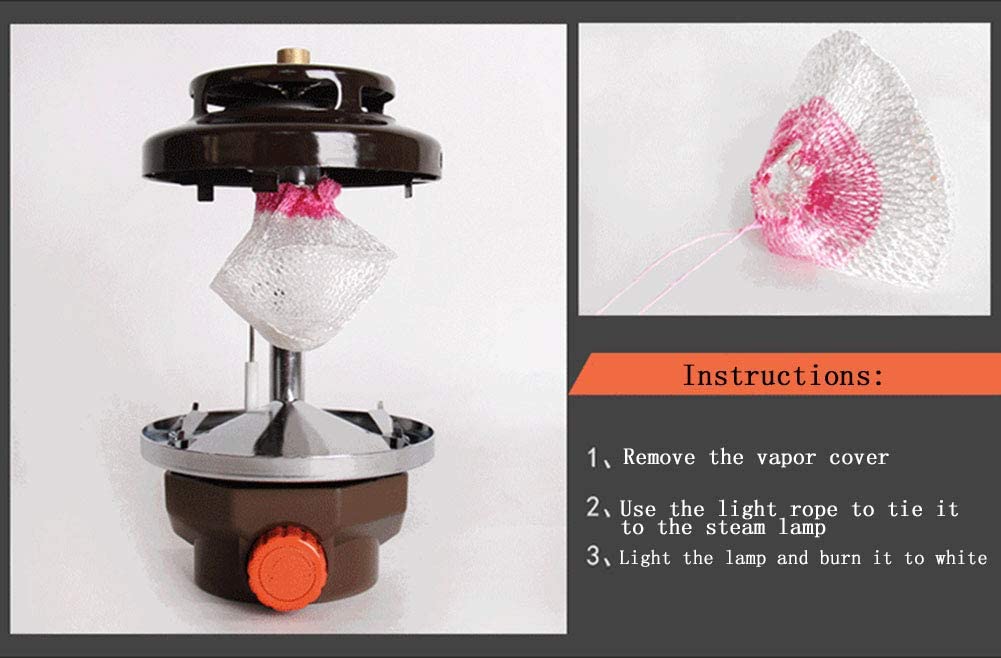 Instructions:

1、Remove the vapor cover

2、Use the light rope to tie it to the steam lamp

3、Light the lamp and burn it to white