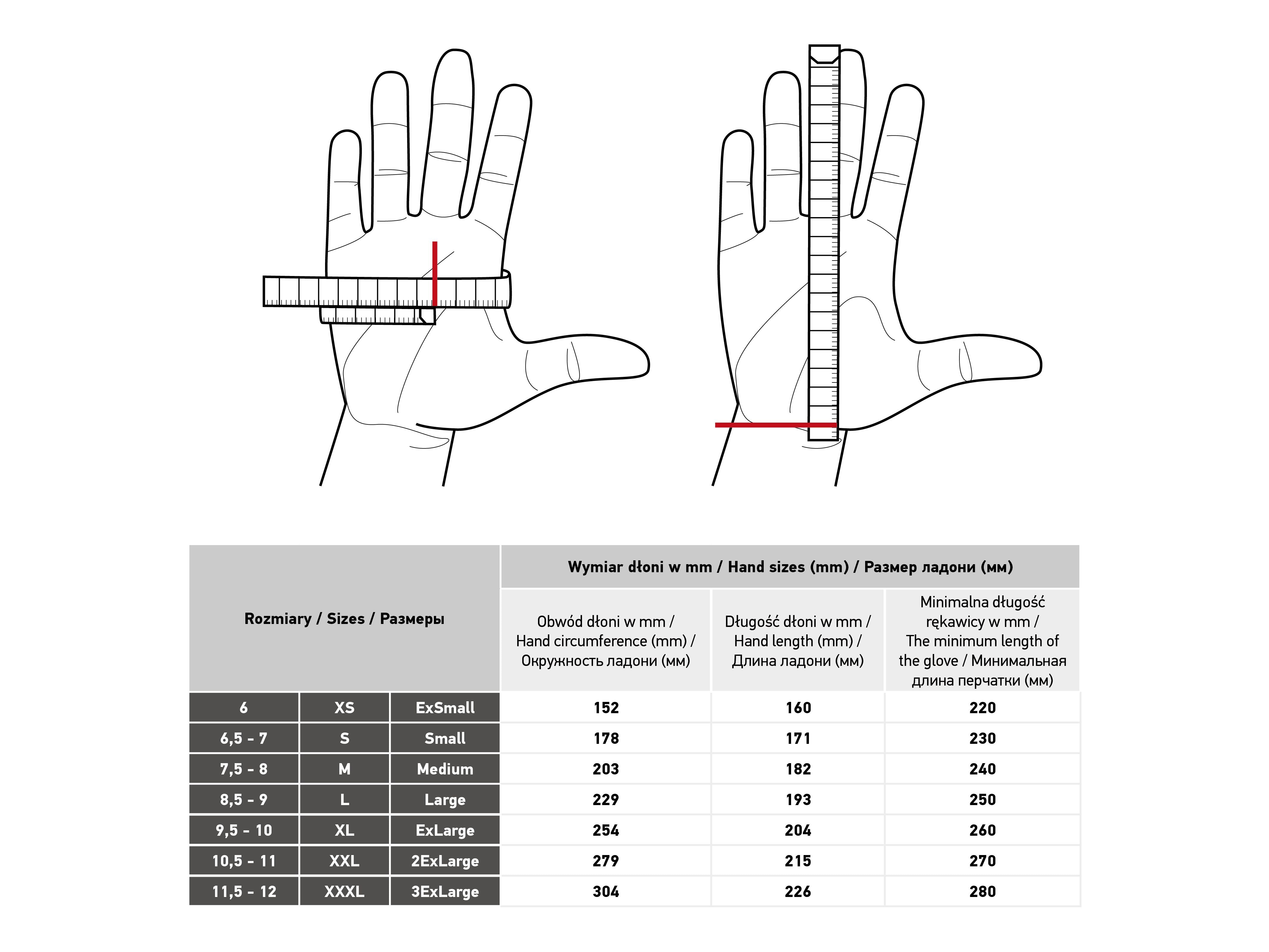 | Rozmiary / Sizes / Размеры | | | Wymiar dłoni w mm / Hand sizes (mm) / Размер ладони (мм) | | |
|---|---|---|---|---|---|
| | | | Obwód dłoni w mm / Hand circumference (mm) / Окружность ладони (мм) | Długość dłoni w mm / Hand length (mm) / Длина ладони (мм) | Minimalna długość rękawicy w mm / The minimum length of the glove / Минимальная длина перчатки (мм) |
| 6 | XS | ExSmall | 152 | 160 | 220 |
| 6,5 - 7 | S | Small | 178 | 171 | 230 |
| 7,5 - 8 | M | Medium | 203 | 182 | 240 |
| 8,5 - 9 | L | Large | 229 | 193 | 250 |
| 9,5 - 10 | XL | ExLarge | 254 | 204 | 260 |
| 10,5 - 11 | XXL | 2ExLarge | 279 | 215 | 270 |
| 11,5 - 12 | XXXL | 3ExLarge | 304 | 226 | 280 |