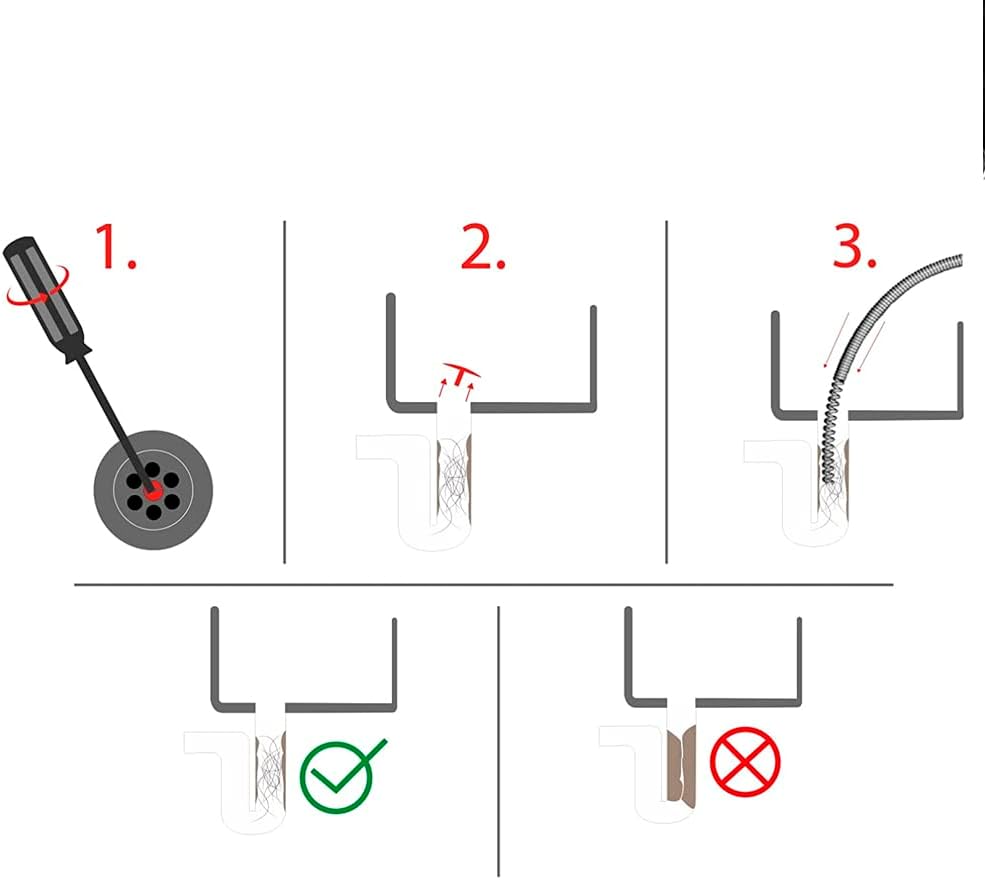 1.

2.

3.