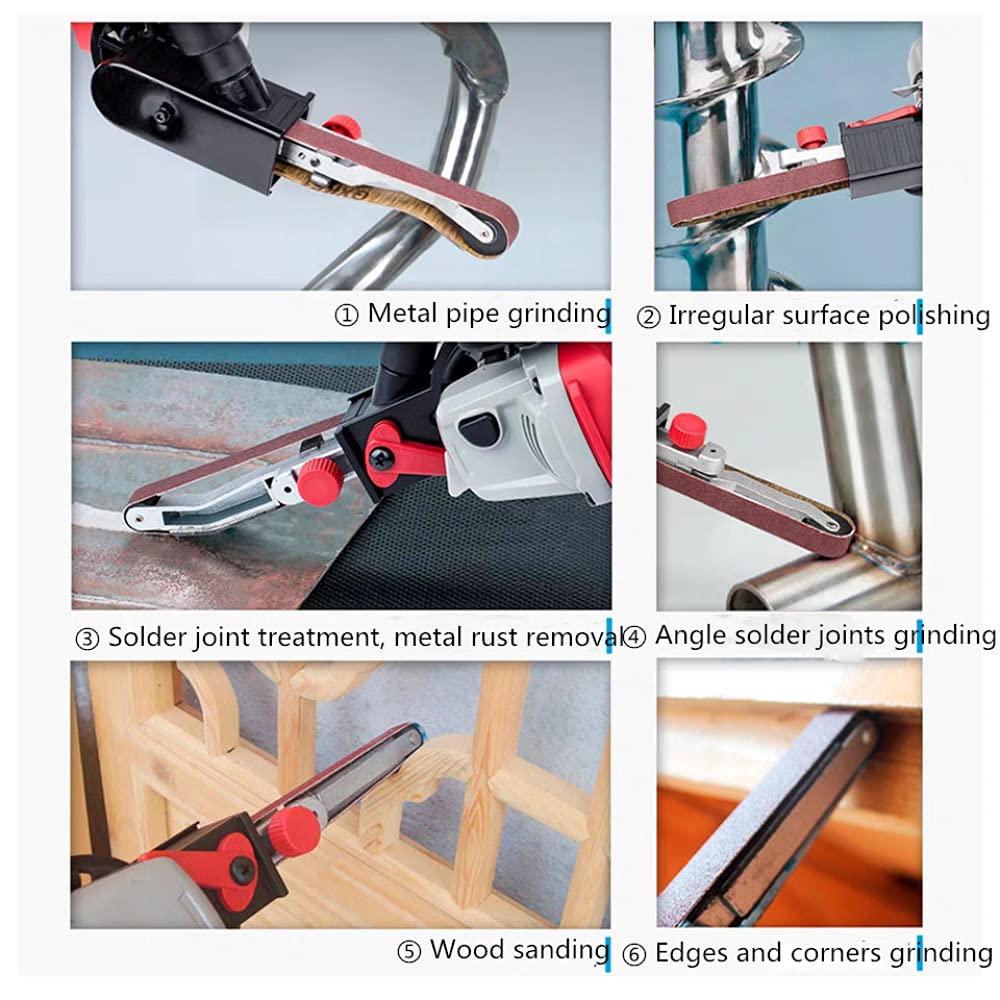 ① Metal pipe grinding

② Irregular surface polishing

③ Solder joint treatment, metal rust removal

④ Angle solder joints grinding

⑤ Wood sanding

⑥ Edges and corners grinding