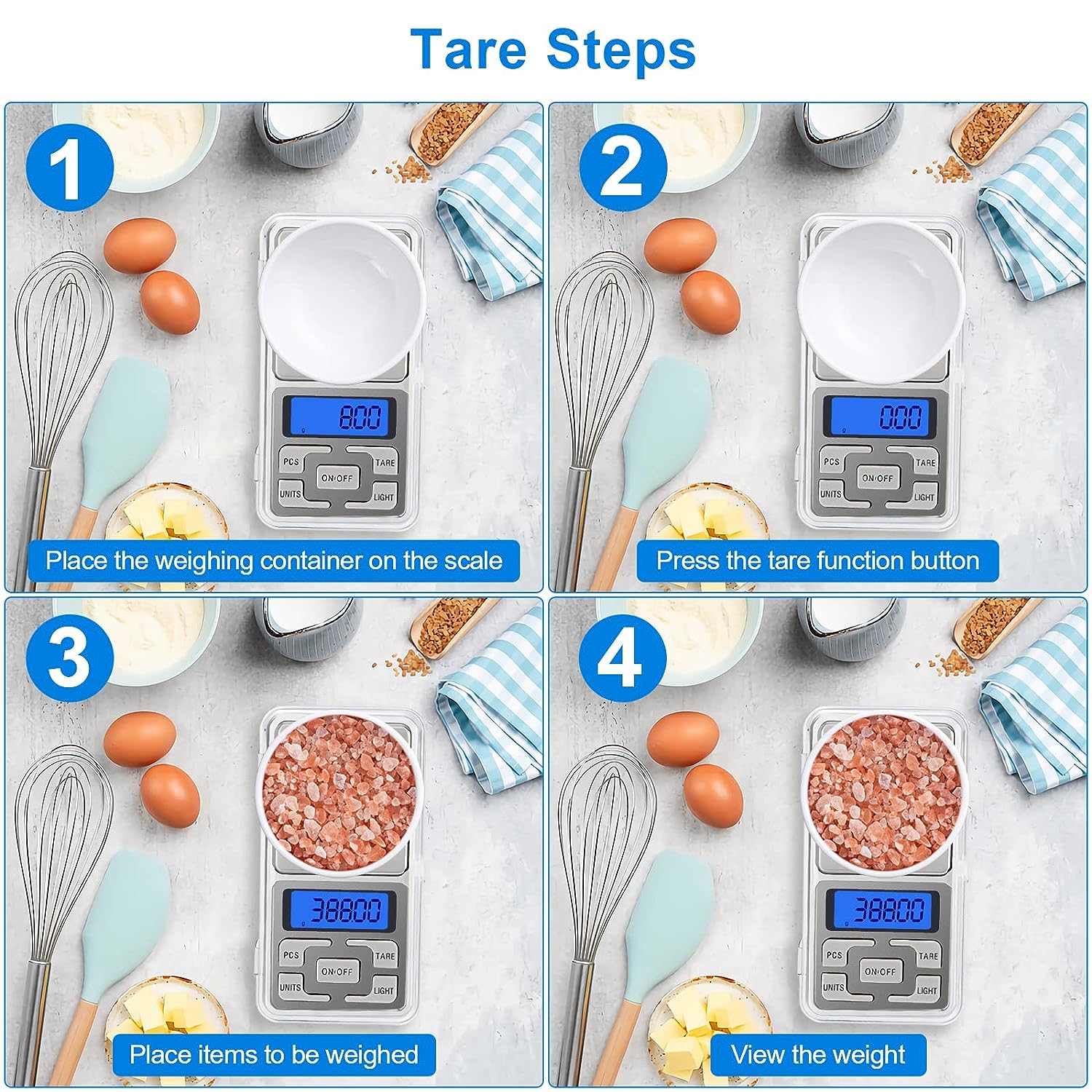 Tare Steps

1

8.00

g

PCS

TARE

ON/OFF

UNITS

LIGHT

Place the weighing container on the scale

2

0.00

g

PCS

TARE

ON/OFF

UNITS

LIGHT

Press the tare function button

3

388.00

g

PCS

TARE

ON/OFF

UNITS

LIGHT

Place items to be weighed

4

388.00

g

PCS

TARE

ON/OFF

UNITS

LIGHT

View the weight