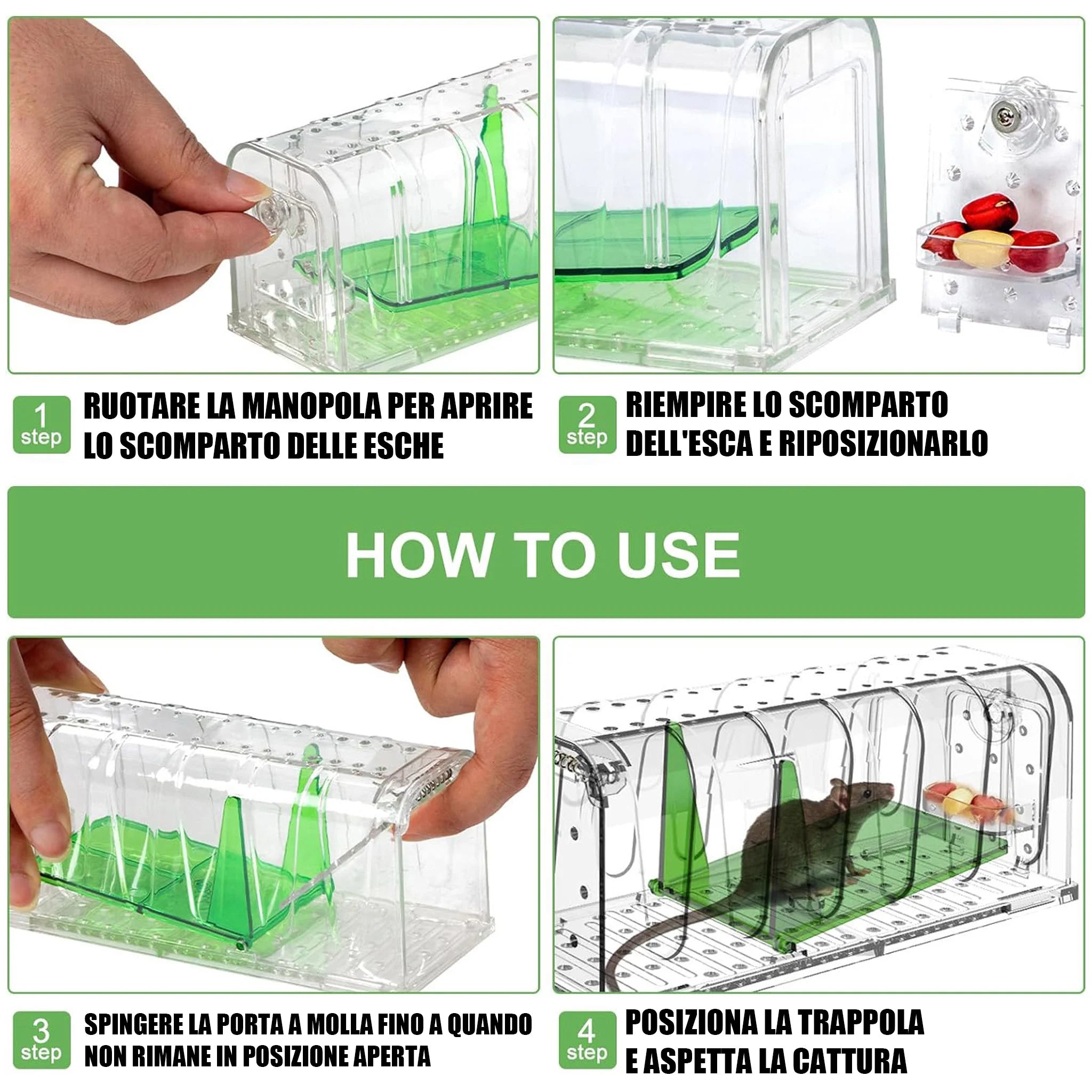 1 step
RUOTARE LA MANOPOLA PER APRIRE LO SCOMPARTO DELLE ESCHE

2 step
RIEMPIRE LO SCOMPARTO DELL'ESCA E RIPOSIZIONARLO

HOW TO USE

3 step
SPINGERE LA PORTA A MOLLA FINO A QUANDO NON RIMANE IN POSIZIONE APERTA

4 step
POSIZIONA LA TRAPPOLA E ASPETTA LA CATTURA