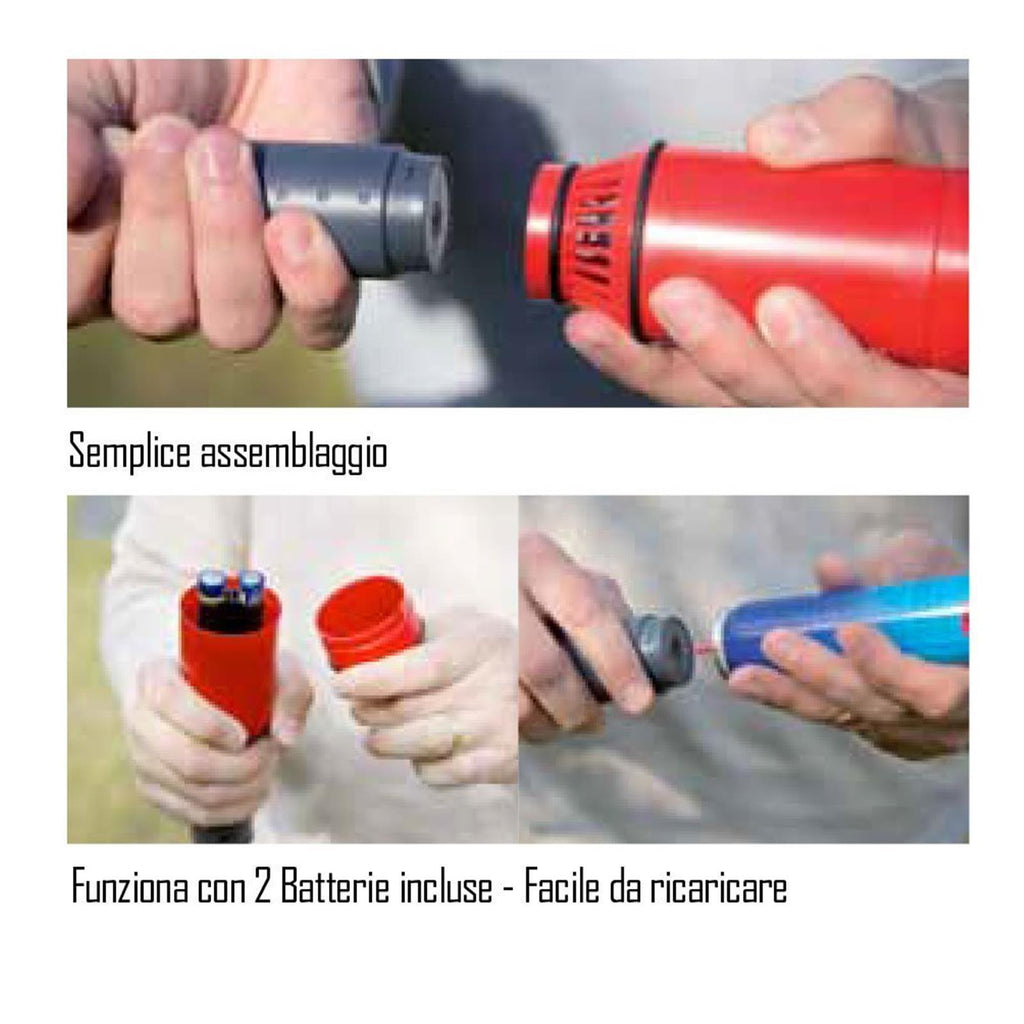 Semplice assemblaggio

Funziona con 2 Batterie incluse - Facile da ricaricare