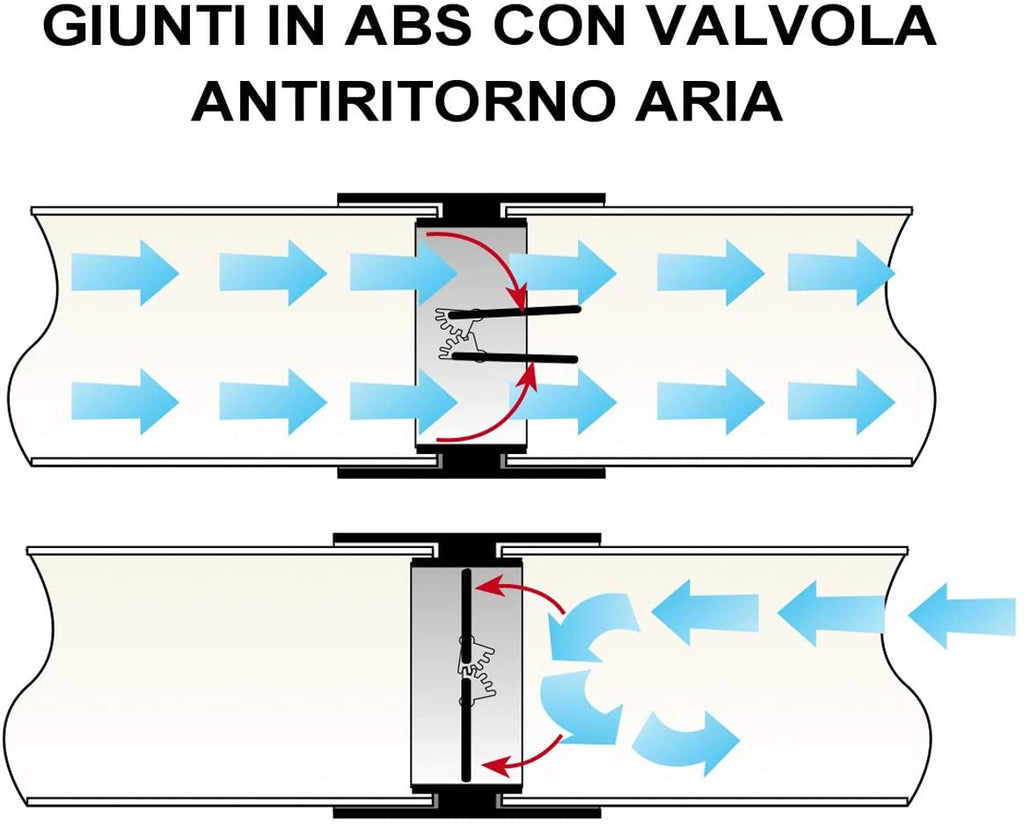 GIUNTI IN ABS CON VALVOLA ANTIRITORNO ARIA