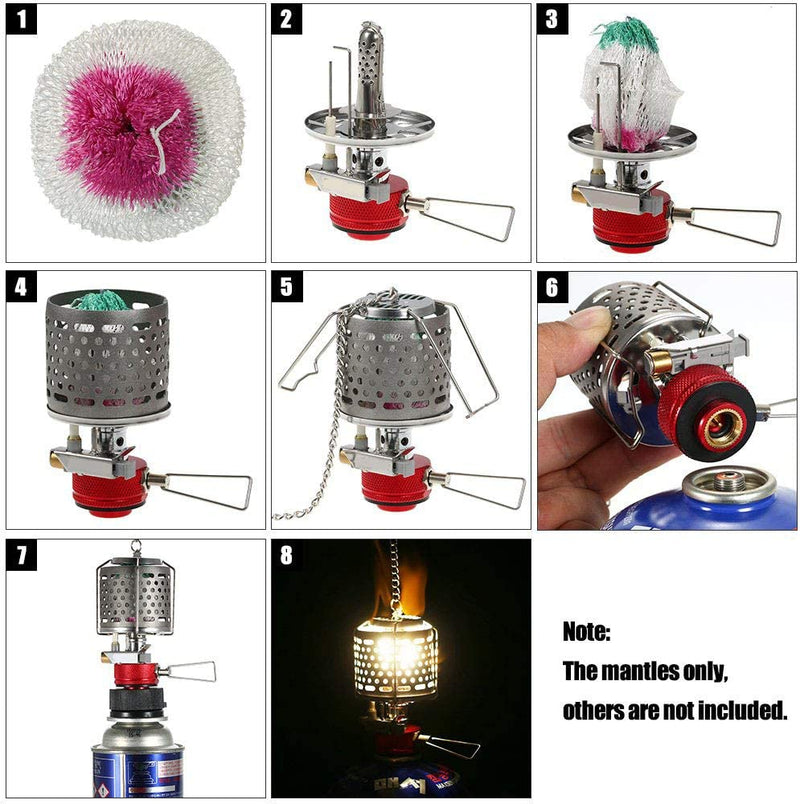 1

2

3

4

5

6

7

8

Note:
The mantles only, others are not included.