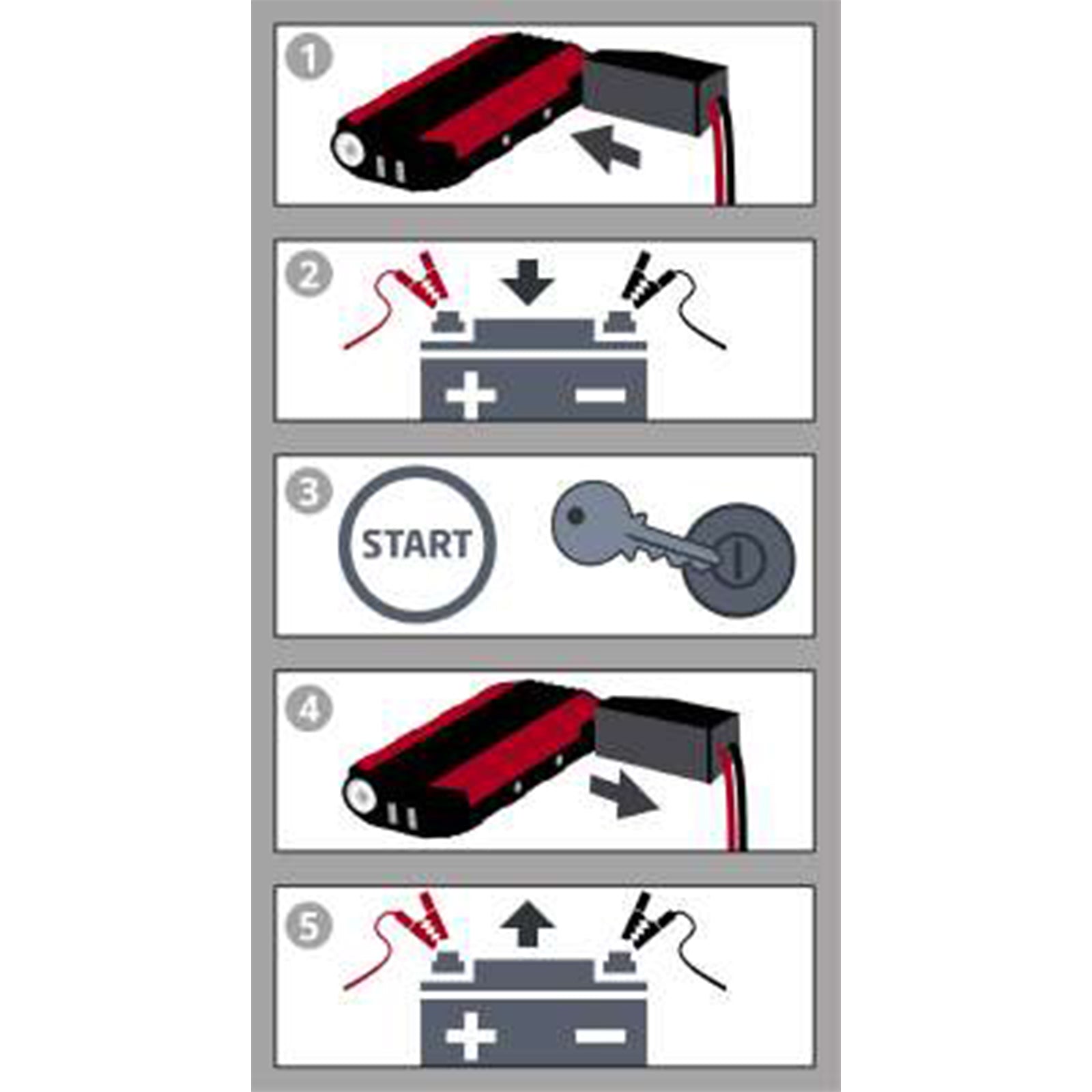 1

2

+ −

3

START

4

5

+ −